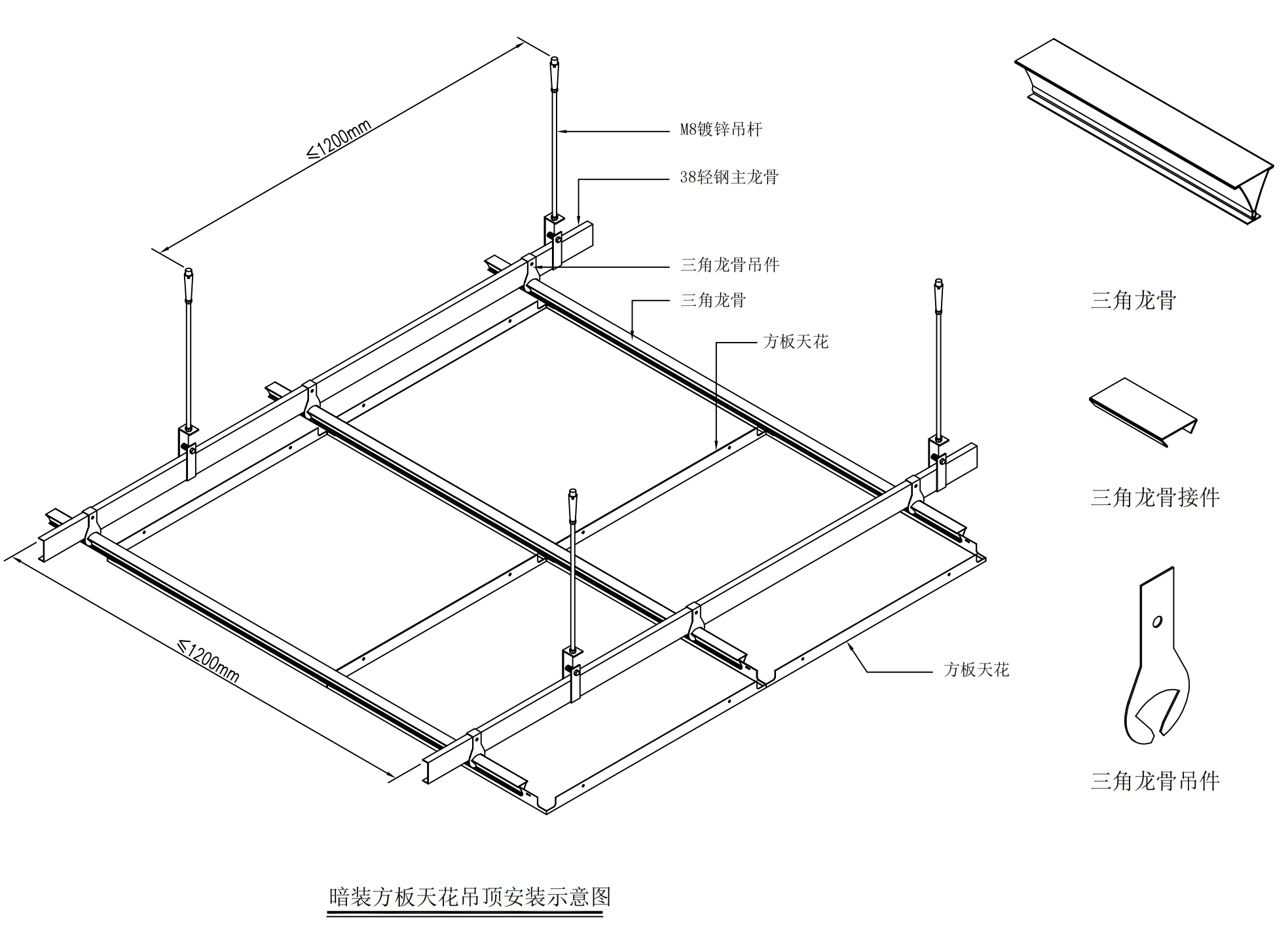 ≤1200mm

M8镀锌吊杆

38轻钢主龙骨

三角龙骨吊件

三角龙骨

方板天花

≤1200mm

方板天花

三角龙骨

三角龙骨接件

三角龙骨吊件

暗装方板天花吊顶安装示意图